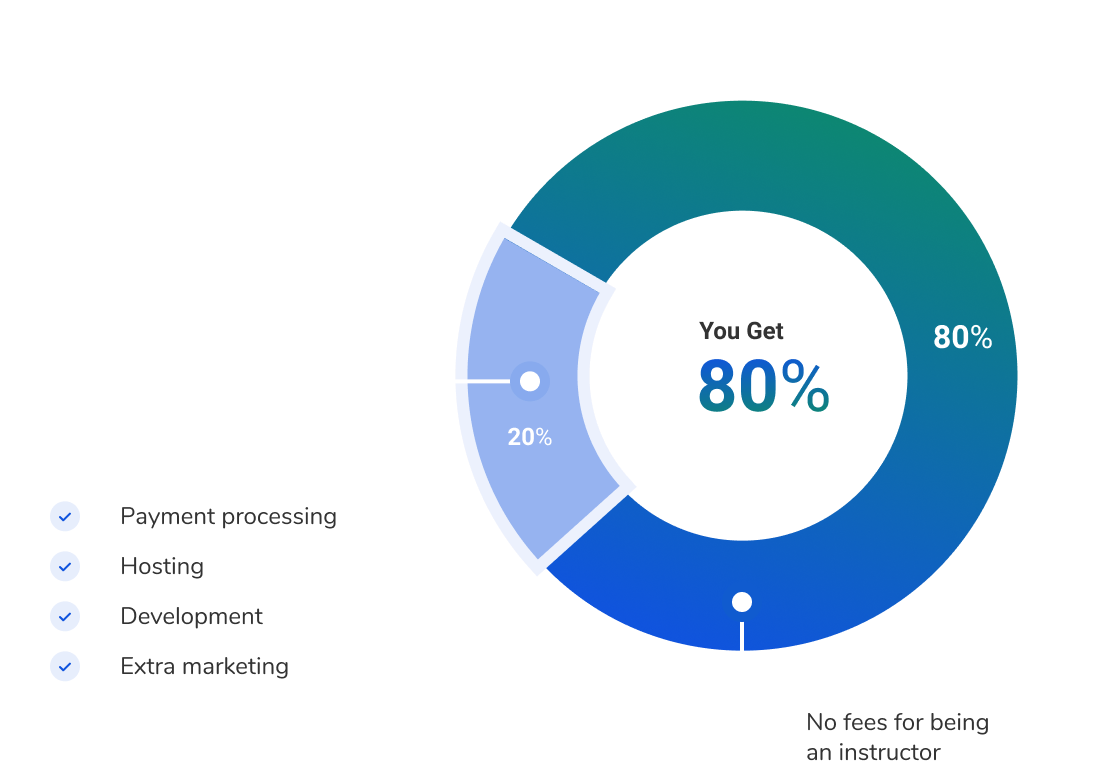 You Get
80%

80%

20%

Payment processing
Hosting
Development
Extra marketing

No fees for being an instructor